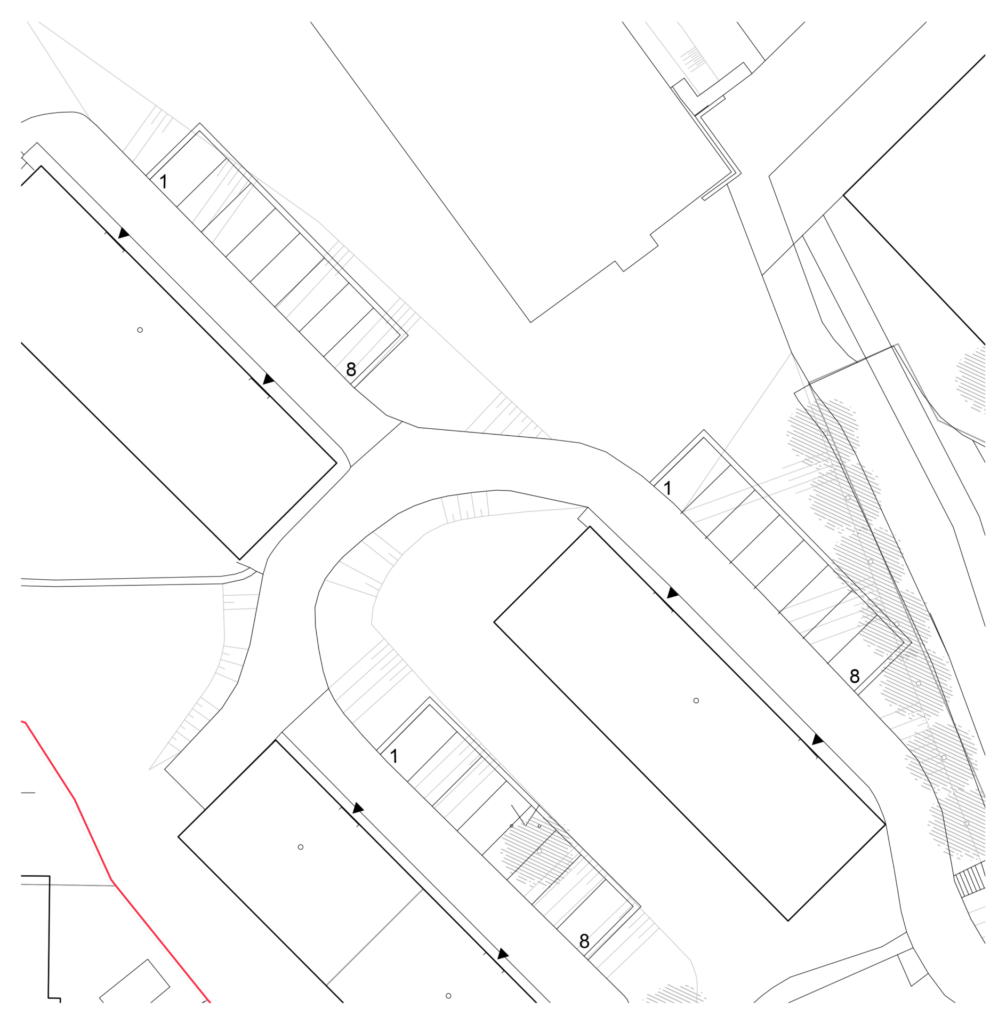 1
8
1
8
1
8