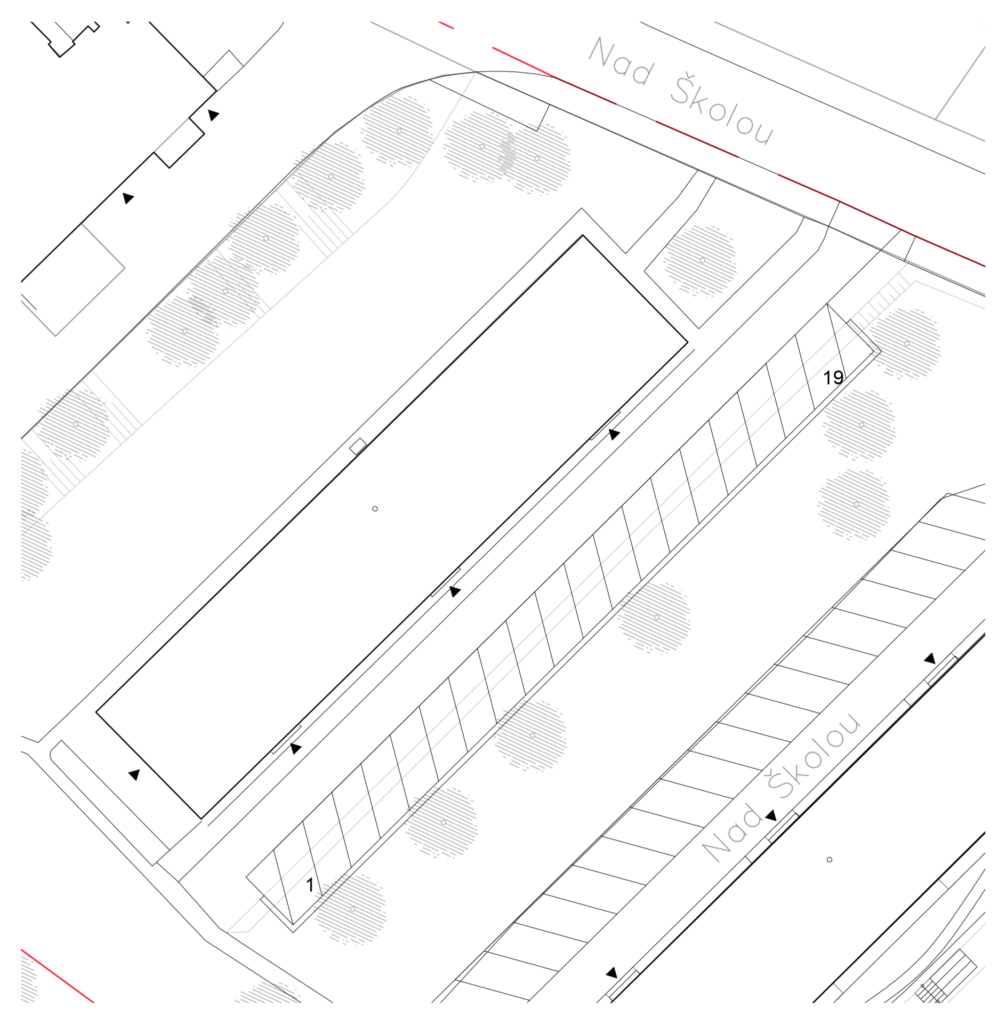 Nad Školou

19

1

Nad Školou